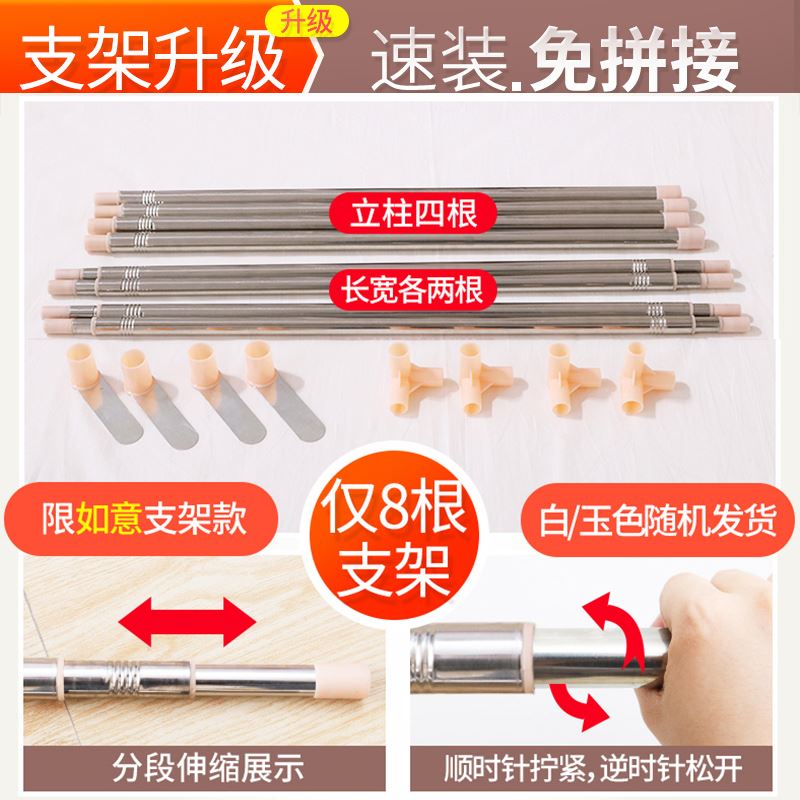 支架升级 升级 速装.免拼接

立柱四根

长宽各两根

限如意支架款

仅8根支架

白/玉色随机发货

分段伸缩展示

顺时针拧紧,逆时针松开