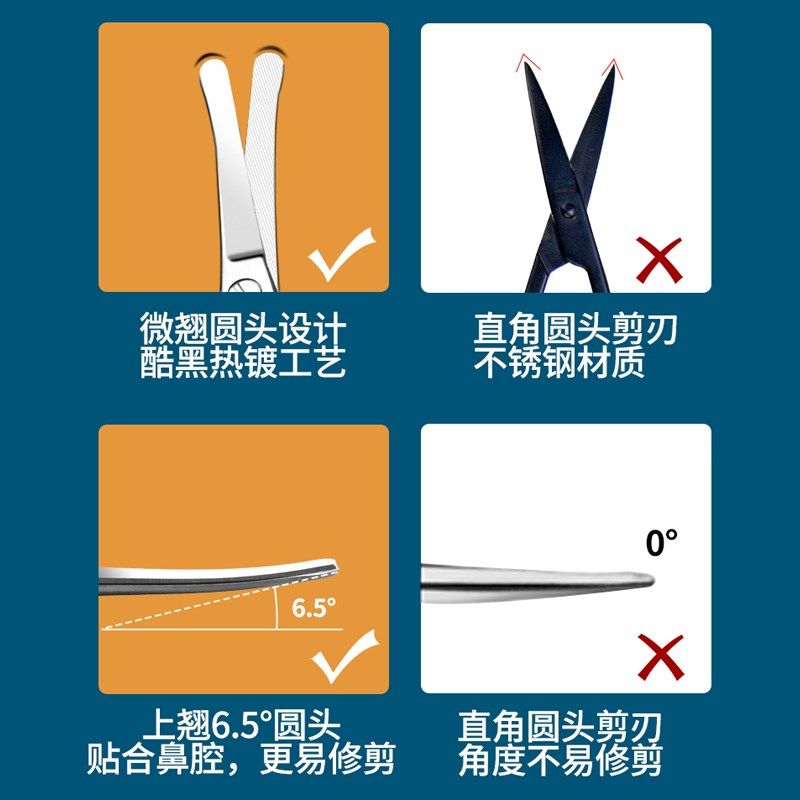 微翘圆头设计
酷黑热镀工艺

直角圆头剪刃
不锈钢材质

6.5°

上翘6.5°圆头
贴合鼻腔，更易修剪

0°

直角圆头剪刃
角度不易修剪