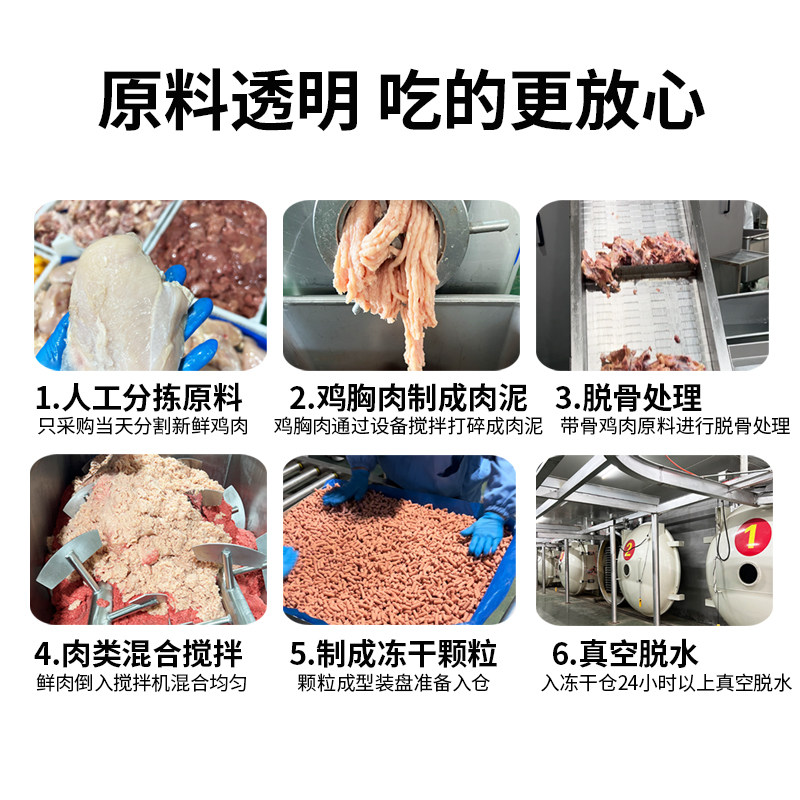 原料透明 吃的更放心

1.人工分拣原料
只采购当天分割新鲜鸡肉

2.鸡胸肉制成肉泥
鸡胸肉通过设备搅拌打碎成肉泥

3.脱骨处理
带骨鸡肉原料进行脱骨处理

4.肉类混合搅拌
鲜肉倒入搅拌机混合均匀

5.制成冻干颗粒
颗粒成型装盘准备入仓

2

1

6.真空脱水
入冻干仓24小时以上真空脱水