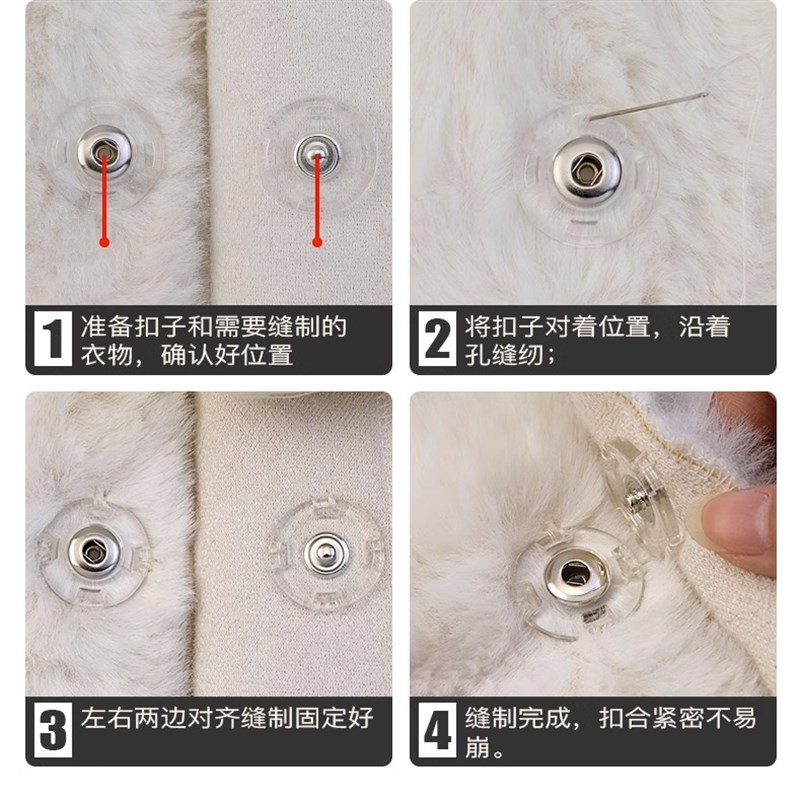 1 准备扣子和需要缝制的衣物，确认好位置

2 将扣子对着位置，沿着孔缝纫；

3 左右两边对齐缝制固定好

4 缝制完成，扣合紧密不易崩。