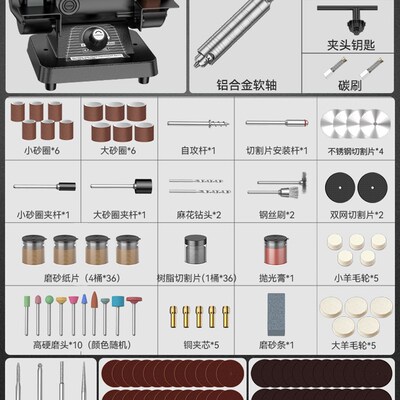 夹头钥匙

铝合金软轴

碳刷

小砂圈*6

大砂圈*6

自攻杆*1

切割片安装杆*1

不锈钢切割片*4

小砂圈夹杆*1

大砂圈夹杆*1

麻花钻头*2

钢丝刷*2

双网切割片*2

磨砂纸片（4桶*36）

树脂切割片(1桶*36)

抛光膏*1

小羊毛轮*5

高硬磨头*10（颜色随机）

铜夹芯*5

磨砂条*1

大羊毛轮*5