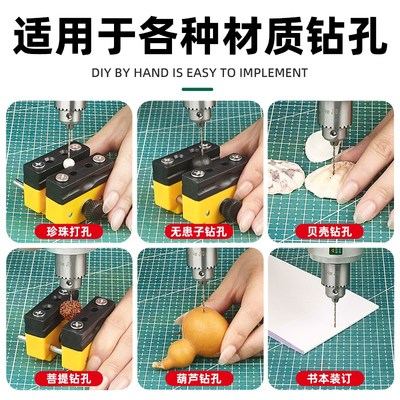 适用于各种材质钻孔

DIY BY HAND IS EASY TO IMPLEMENT

珍珠打孔

无患子钻孔

贝壳钻孔

菩提钻孔

葫芦钻孔

书本装订