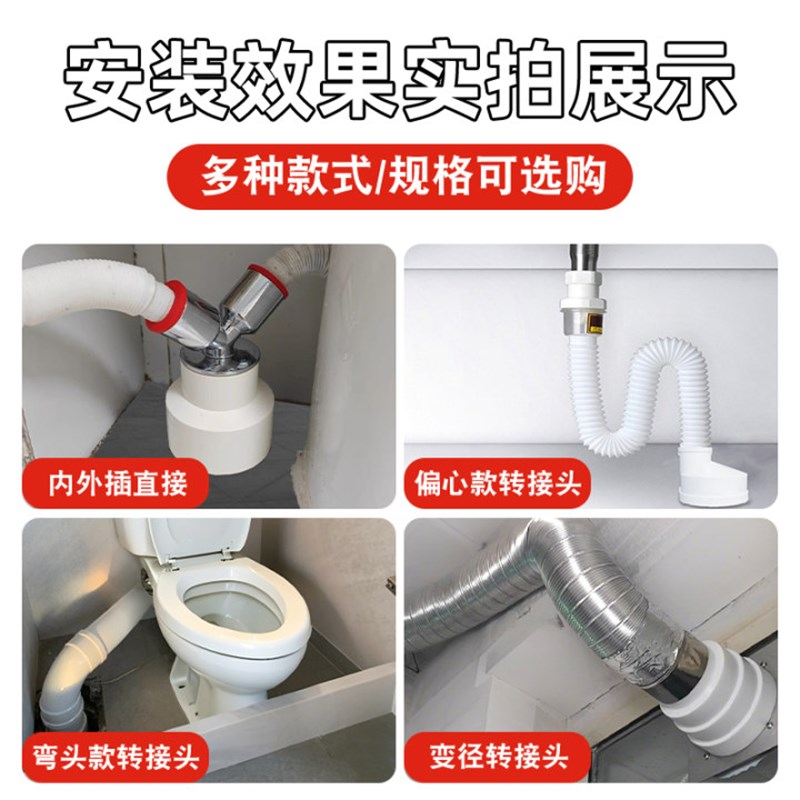 安装效果实拍展示

多种款式/规格可选购

内外插直接

偏心款转接头

弯头款转接头

变径转接头