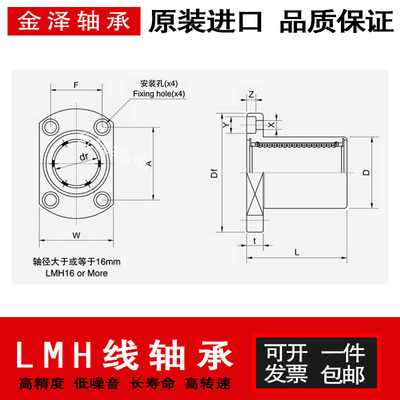 金泽轴承 原装进口 品质保证

F

安装孔(x4)
Fixing hole(x4)

dr

A

W

轴径大于或等于16mm
LMH16 or More

Z

Y

X

Df

D

t

L

LMH线轴承

高精度 低噪音 长寿命 高转速

可开发票 一件包邮