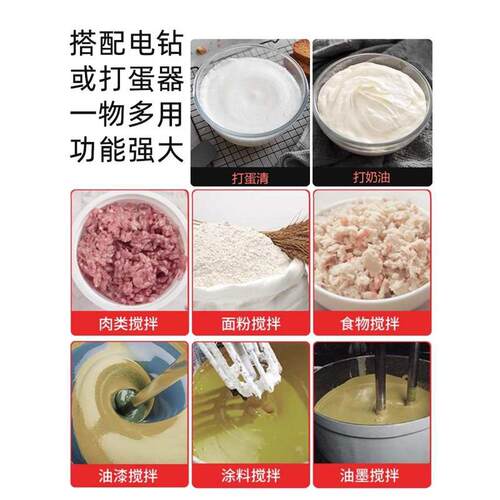 搭配电钻
或打蛋器
一物多用
功能强大

打蛋清

打奶油

肉类搅拌

面粉搅拌

食物搅拌

油漆搅拌

涂料搅拌

油墨搅拌