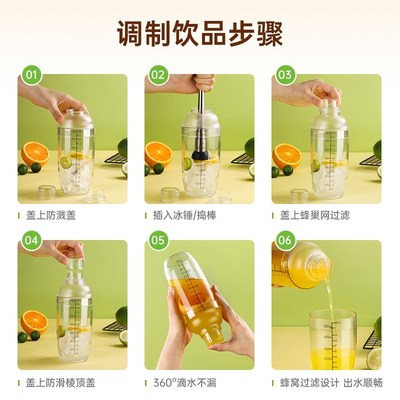 调制饮品步骤

01
盖上防溅盖

02
插入冰锤/捣棒

03
盖上蜂巢网过滤

04
盖上防滑棱顶盖

05
360°滴水不漏

06
蜂窝过滤设计 出水顺畅