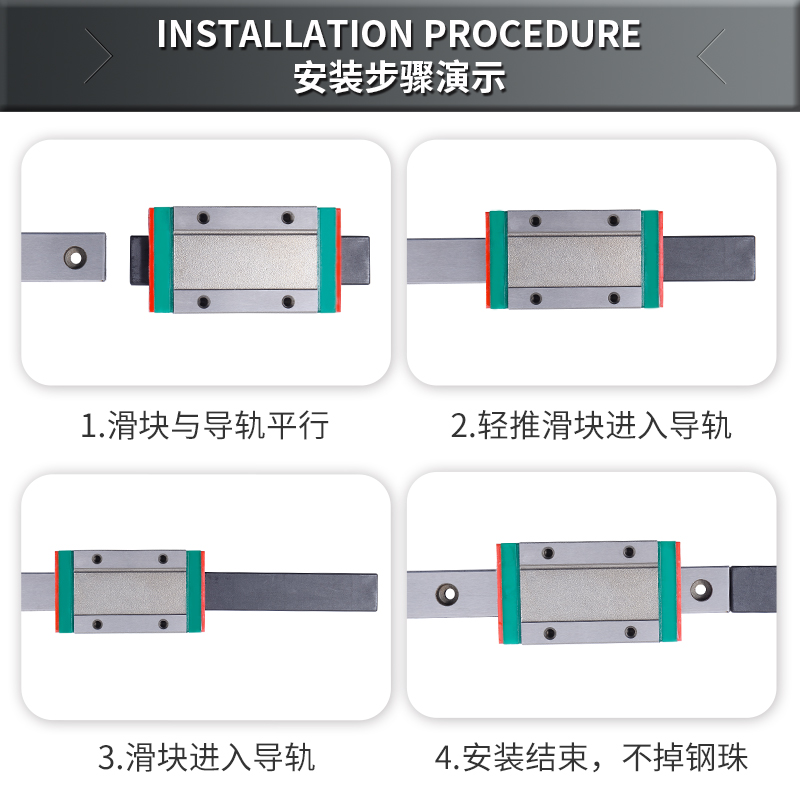 INSTALLATION PROCEDURE
安装步骤演示

1.滑块与导轨平行

2.轻推滑块进入导轨

3.滑块进入导轨

4.安装结束，不掉钢珠