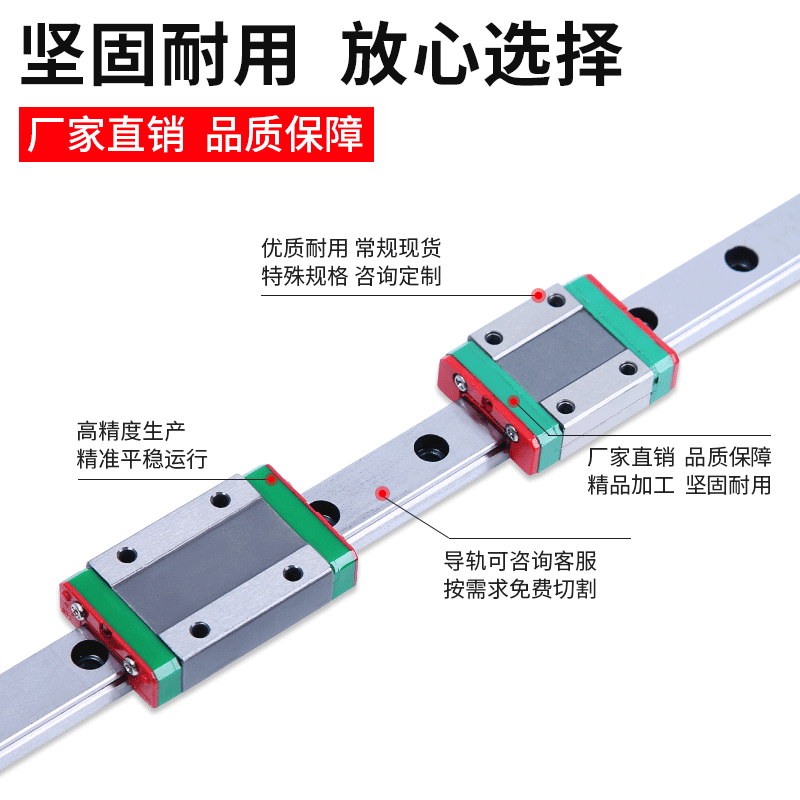 坚固耐用 放心选择

厂家直销 品质保障

优质耐用 常规现货
特殊规格 咨询定制

高精度生产
精准平稳运行

厂家直销 品质保障
精品加工 坚固耐用

导轨可咨询客服
按需求免费切割