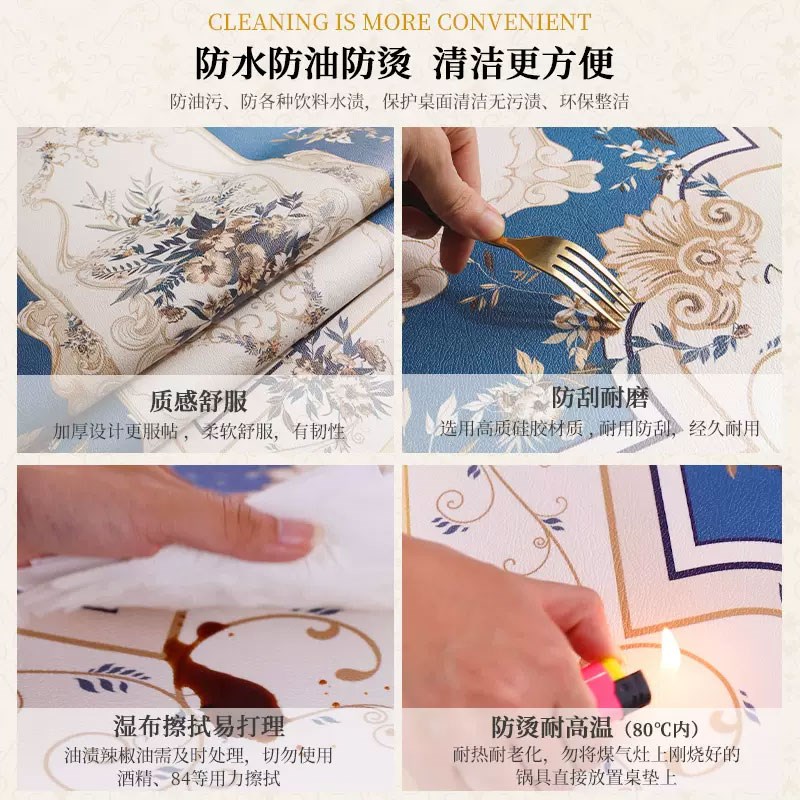 CLEANING IS MORE CONVENIENT

防水防油防烫 清洁更方便

防油污、防各种饮料水渍，保护桌面清洁无污渍、环保整洁

质感舒服

加厚设计更服帖，柔软舒服，有韧性

防刮耐磨

选用高质硅胶材质，耐用防刮，经久耐用

湿布擦拭易打理

油渍辣椒油需及时处理，切勿使用酒精、84等用力擦拭

防烫耐高温（80℃内）

耐热耐老化，勿将煤气灶上刚烧好的锅具直接放置桌垫上