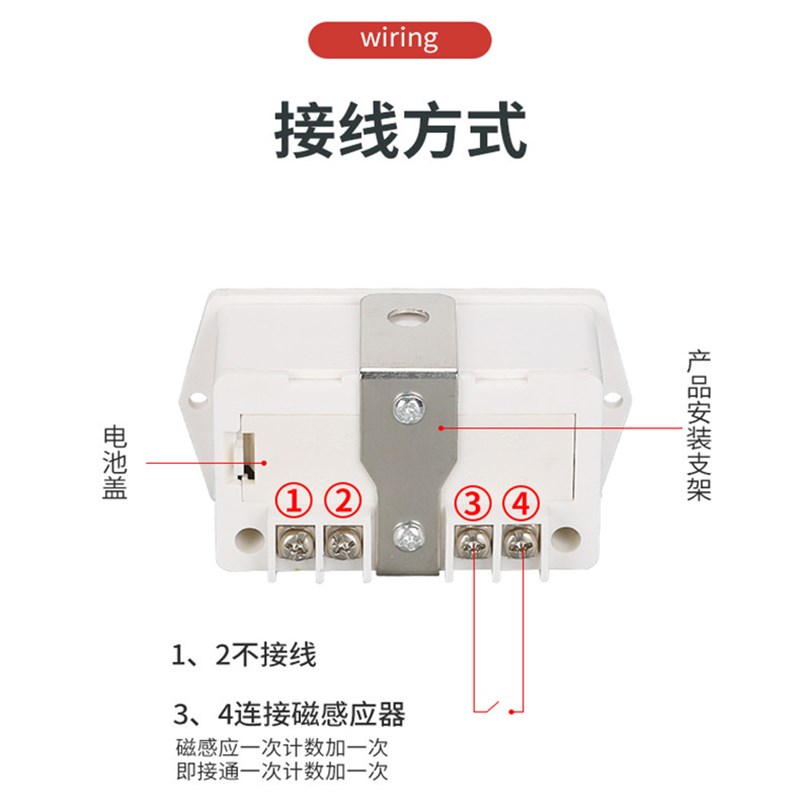 wiring

接线方式

电池盖

产品安装支架

①
②
③
④

1、2不接线

3、4连接磁感应器

磁感应一次计数加一次
即接通一次计数加一次