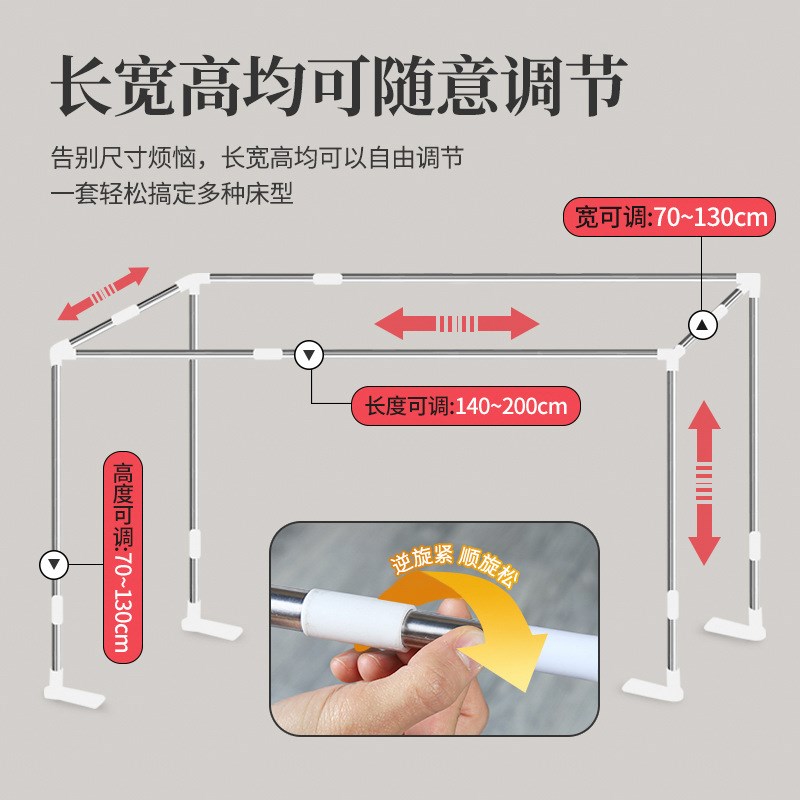 长宽高均可随意调节

告别尺寸烦恼，长宽高均可以自由调节
一套轻松搞定多种床型

宽可调:70~130cm

长度可调:140~200cm

高度可调:70~130cm

逆旋紧 顺旋松