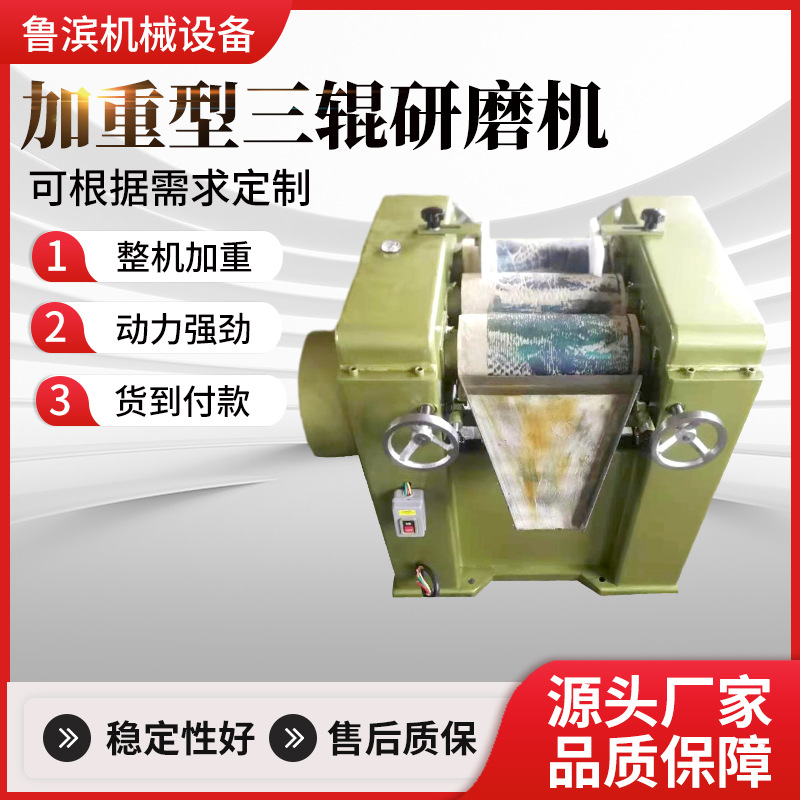 鲁滨机械设备

加重型三辊研磨机

可根据需求定制

1 整机加重

2 动力强劲

3 货到付款

稳定性好

售后质保

源头厂家
品质保障