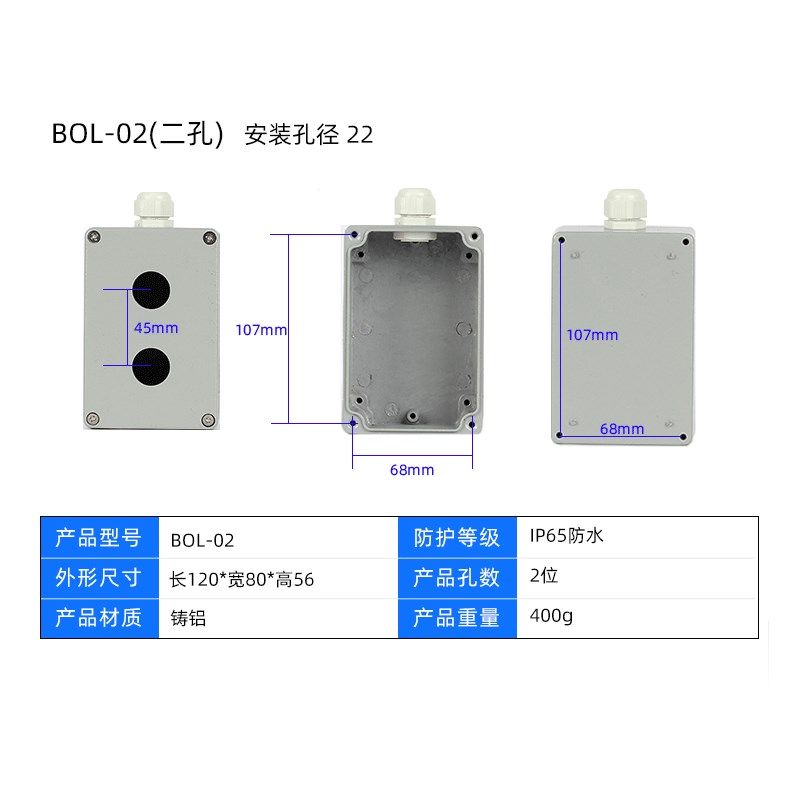 BOL-02(二孔) 安装孔径 22

45mm

107mm

68mm

107mm

68mm

| 产品型号 | BOL-02 | 防护等级 | IP65防水 |
|---|---|---|---|
| 外形尺寸 | 长120*宽80*高56 | 产品孔数 | 2位 |
| 产品材质 | 铸铝 | 产品重量 | 400g |