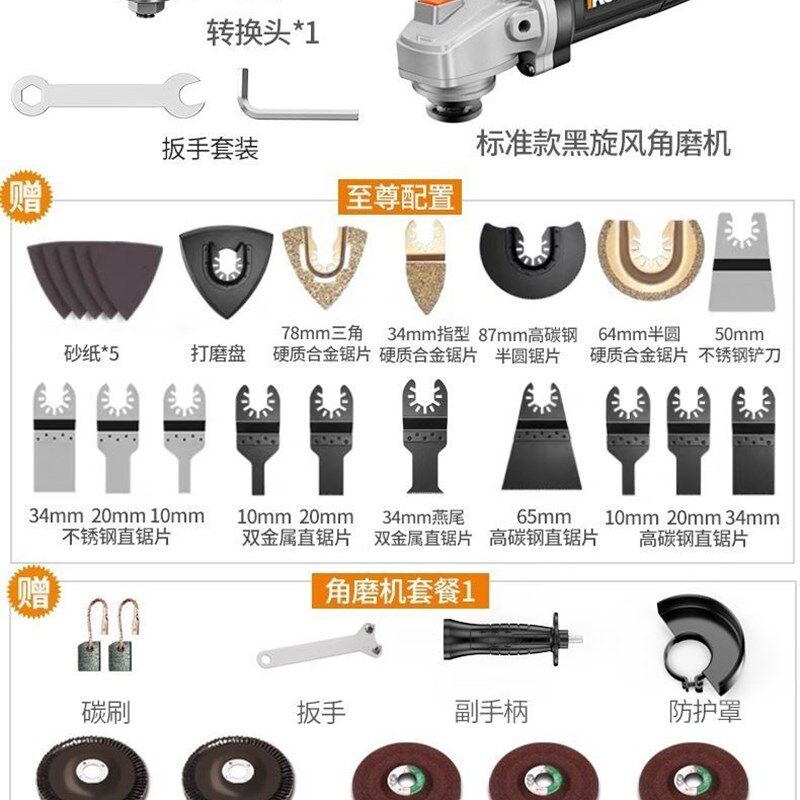 转换头*1

扳手套装

标准款黑旋风角磨机

赠

至尊配置

砂纸*5

打磨盘

78mm三角 硬质合金锯片

34mm指型 硬质合金锯片

87mm高碳钢 半圆锯片

64mm半圆 硬质合金锯片

50mm 不锈钢铲刀

34mm 20mm 10mm 不锈钢直锯片

10mm 20mm 双金属直锯片

34mm燕尾 双金属直锯片

65mm 高碳钢直锯片

10mm 20mm 34mm 高碳钢直锯片

赠

角磨机套餐1

碳刷

扳手

副手柄

防护罩