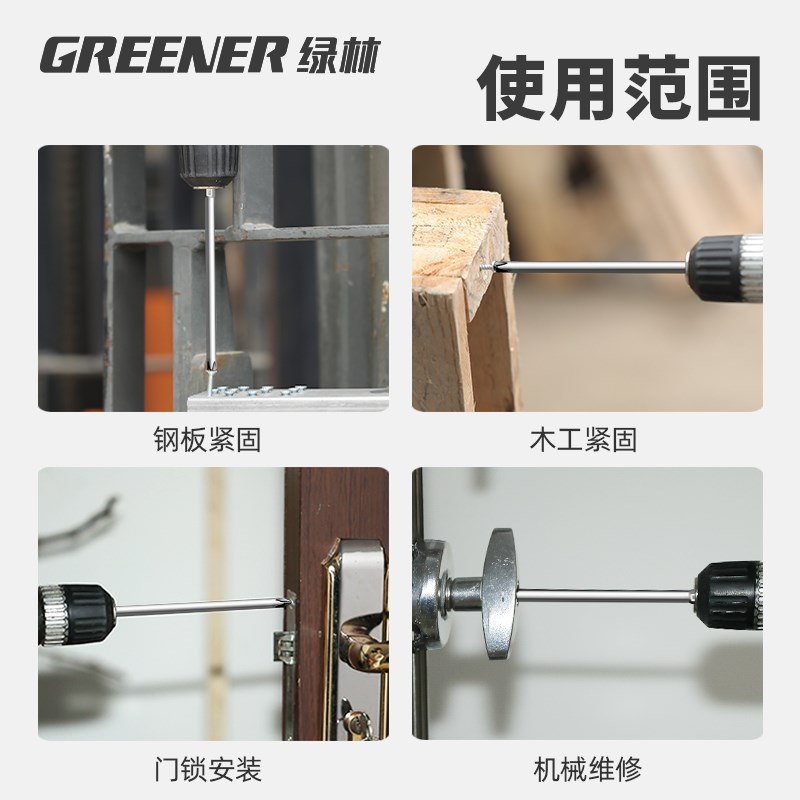 GREENER 绿林

使用范围

钢板紧固

木工紧固

门锁安装

机械维修