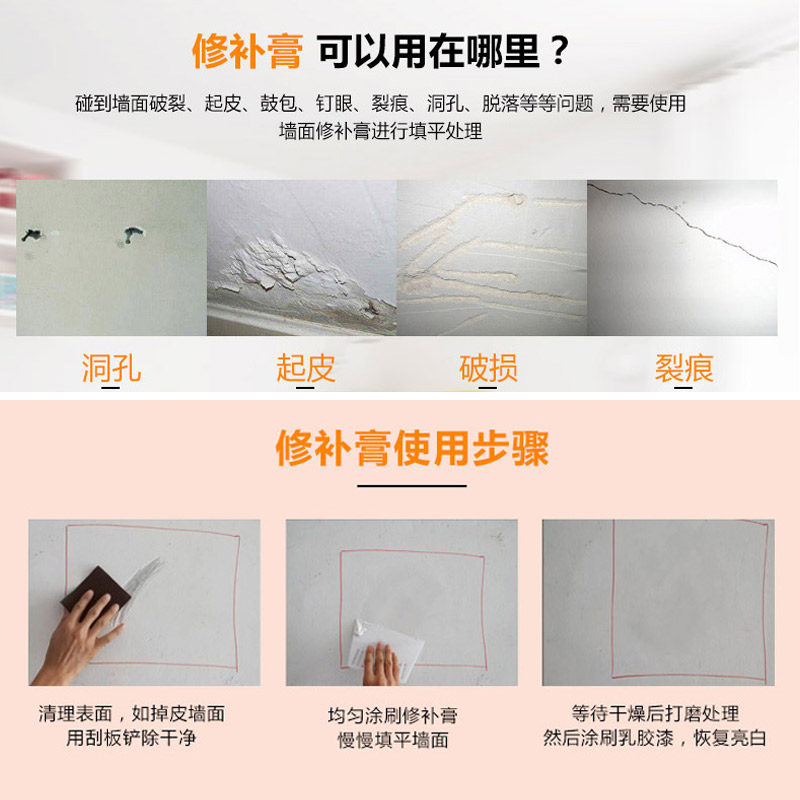 修补膏 可以用在哪里？

碰到墙面破裂、起皮、鼓包、钉眼、裂痕、洞孔、脱落等等问题，需要使用墙面修补膏进行填平处理

洞孔

起皮

破损

裂痕

修补膏使用步骤

清理表面，如掉皮墙面
用刮板铲除干净

均匀涂刷修补膏
慢慢填平墙面

等待干燥后打磨处理
然后涂刷乳胶漆，恢复亮白