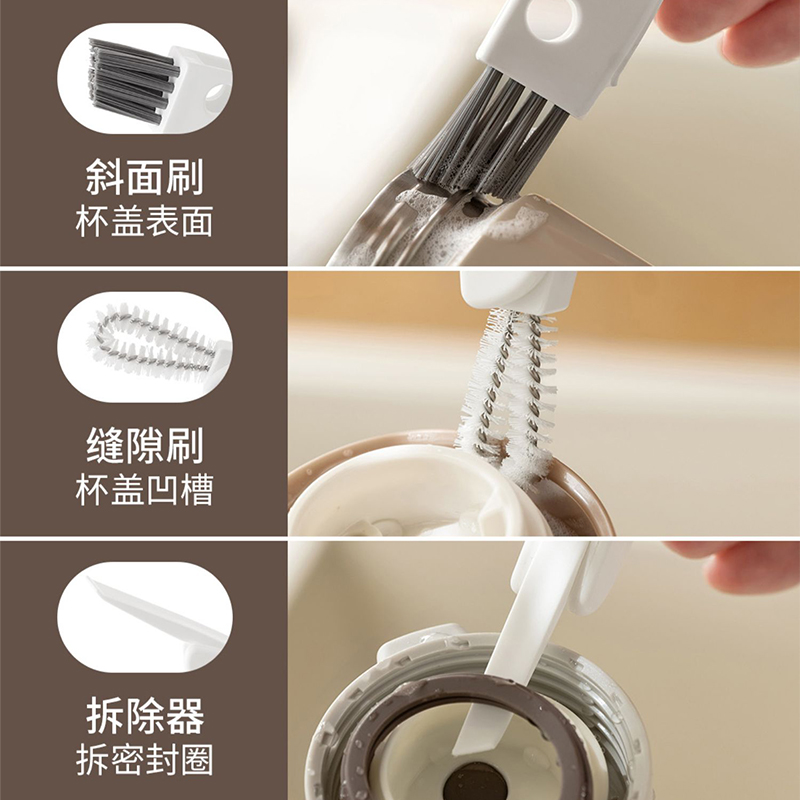 斜面刷
杯盖表面

缝隙刷
杯盖凹槽

拆除器
拆密封圈