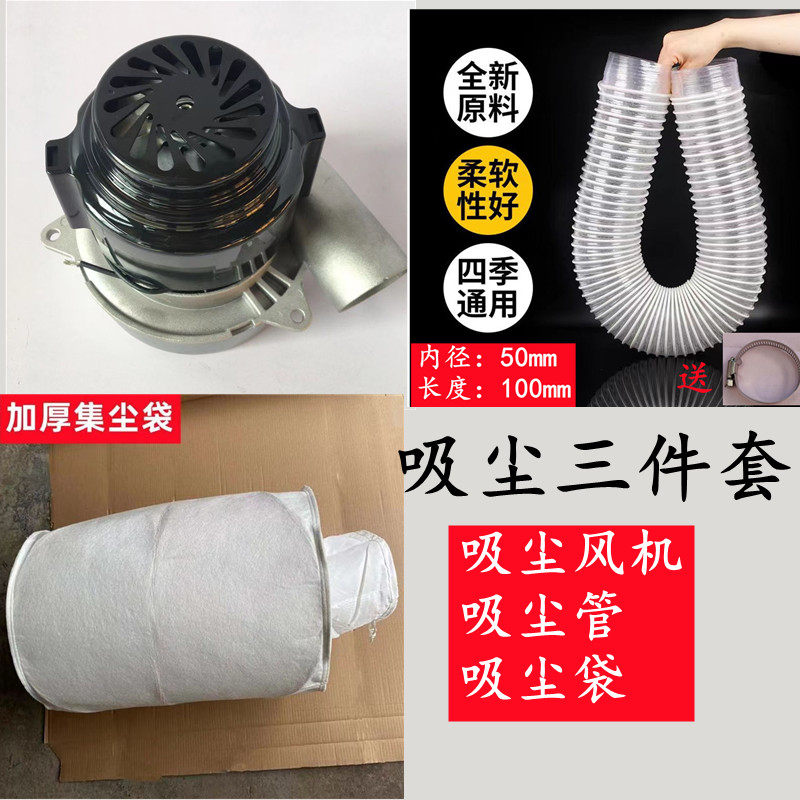 全新原料

柔软性好

四季通用

内径：50mm
长度：100mm

送

加厚集尘袋

吸尘三件套

吸尘风机
吸尘管
吸尘袋