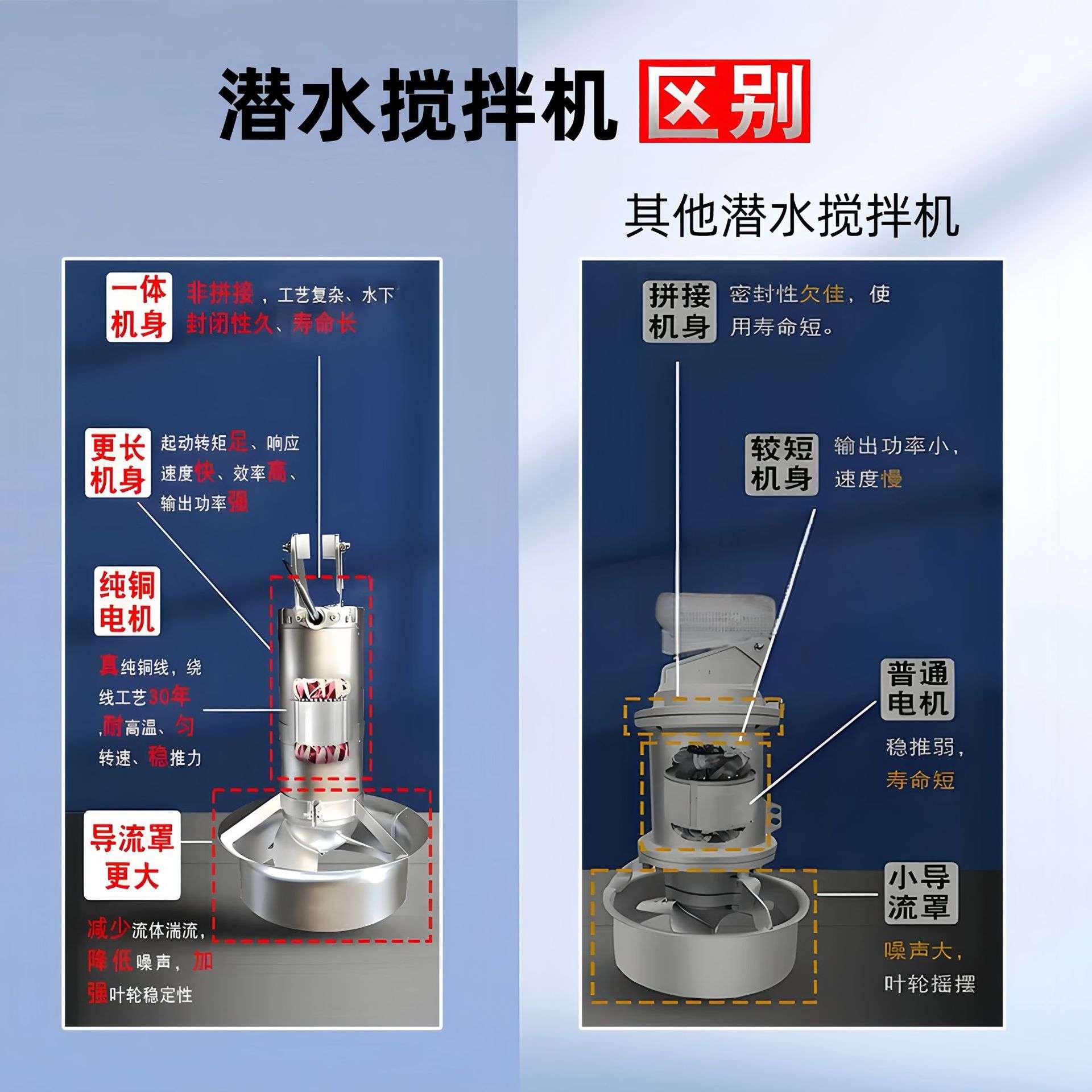 潜水搅拌机 区别

其他潜水搅拌机

一体机身
非拼接，工艺复杂、水下封闭性久、寿命长

更长机身
起动转矩足、响应速度快、效率高、输出功率强

纯铜电机
真纯铜线，绕线工艺30年，耐高温、匀转速、稳推力

导流罩更大
减少流体湍流，降低噪声，加强叶轮稳定性

拼接机身
密封性欠佳，使用寿命短。

较短机身
输出功率小，速度慢

普通电机
稳推弱，寿命短

小导流罩
噪声大，叶轮摇摆