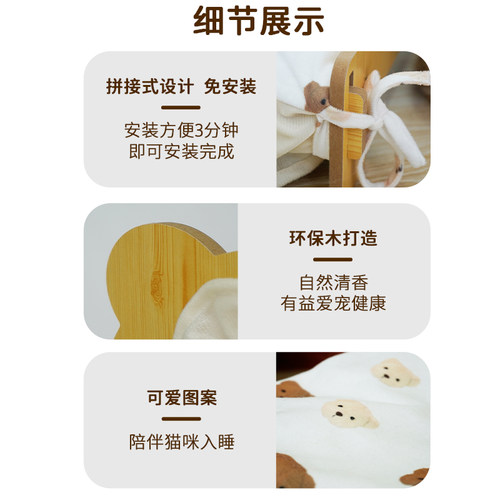 细节展示

拼接式设计 免安装

安装方便3分钟
即可安装完成

环保木打造

自然清香
有益爱宠健康

可爱图案

陪伴猫咪入睡