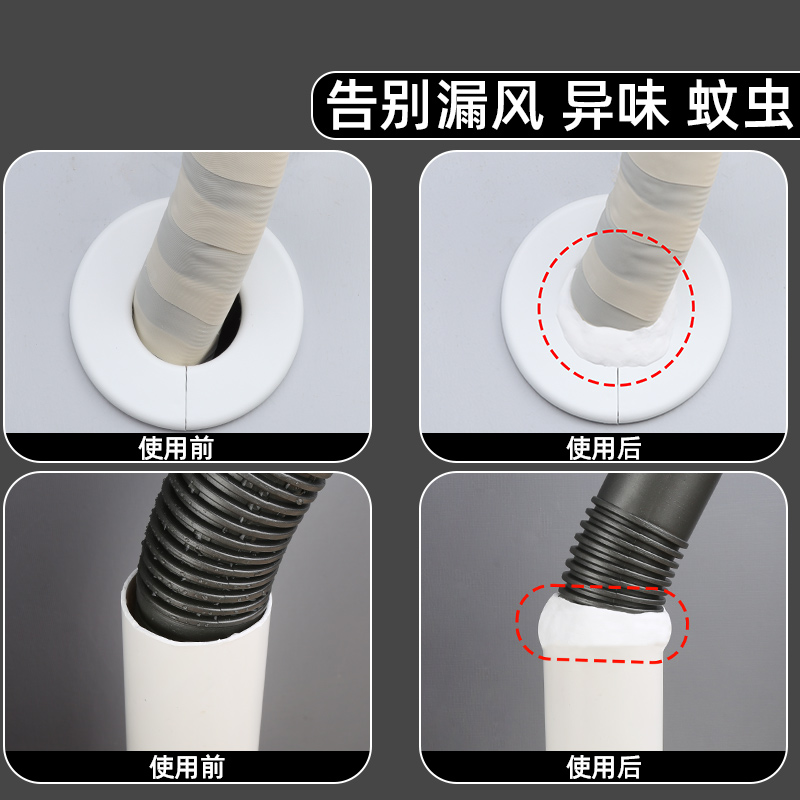 告别漏风 异味 蚊虫

使用前

使用后

使用前

使用后