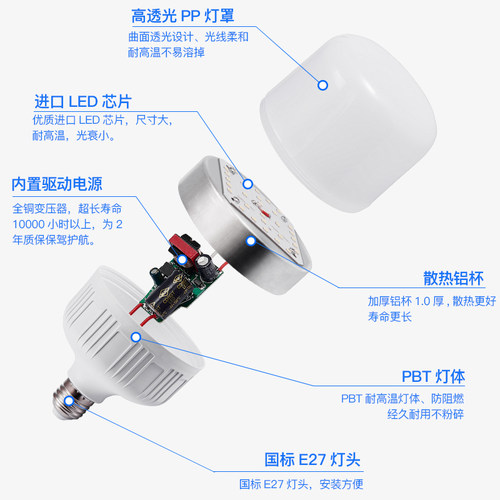 高透光 PP 灯罩
曲面透光设计、光线柔和
耐高温不易溶掉

进口 LED 芯片
优质进口 LED 芯片，尺寸大，
耐高温，光衰小。

内置驱动电源
全铜变压器，超长寿命
10000 小时以上，为 2
年质保保驾护航。

散热铝杯
加厚铝杯 1.0 厚，散热更好
寿命更长

PBT 灯体
PBT 耐高温灯体、防阻燃
经久耐用不粉碎

国标 E27 灯头
国标 E27 灯头，安装方便