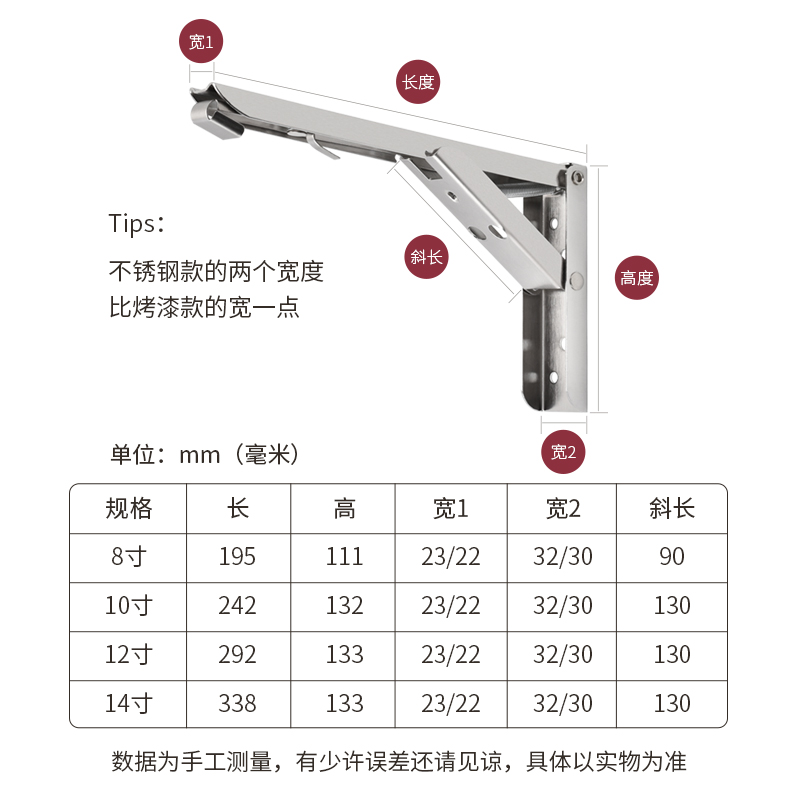 宽1

长度

Tips：

不锈钢款的两个宽度
比烤漆款的宽一点

斜长

高度

宽2

单位：mm（毫米）

| 规格 | 长 | 高 | 宽1 | 宽2 | 斜长 |
|---|---|---|---|---|---|
| 8寸 | 195 | 111 | 23/22 | 32/30 | 90 |
| 10寸 | 242 | 132 | 23/22 | 32/30 | 130 |
| 12寸 | 292 | 133 | 23/22 | 32/30 | 130 |
| 14寸 | 338 | 133 | 23/22 | 32/30 | 130 |

数据为手工测量，有少许误差还请见谅，具体以实物为准