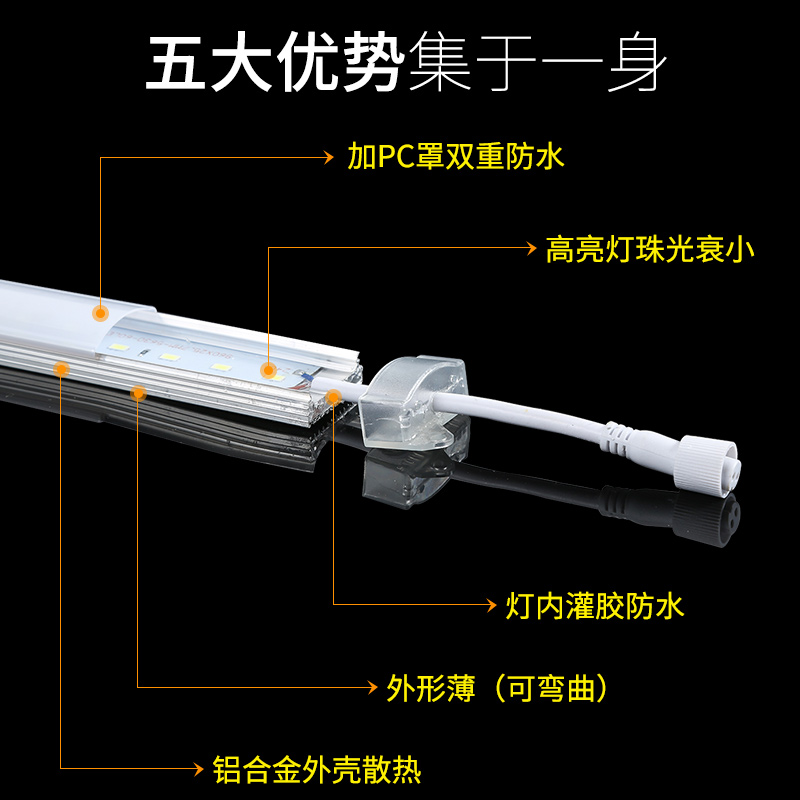 五大优势集于一身

加PC罩双重防水

高亮灯珠光衰小

灯内灌胶防水

外形薄（可弯曲）

铝合金外壳散热