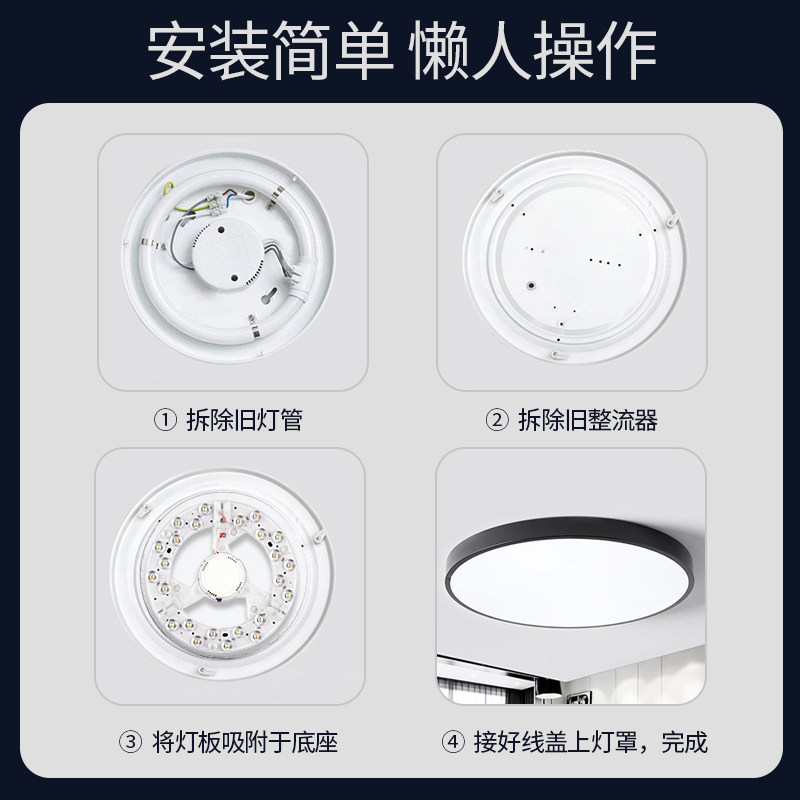 安装简单 懒人操作

① 拆除旧灯管

② 拆除旧整流器

③ 将灯板吸附于底座

④ 接好线盖上灯罩，完成