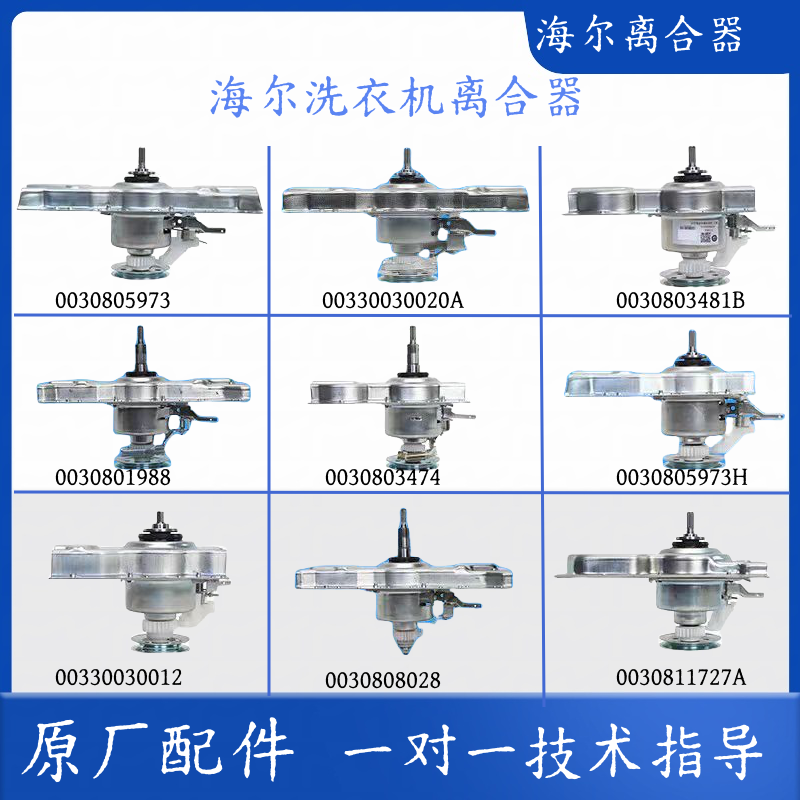 海尔离合器

海尔洗衣机离合器

0030805973

00330030020A

0030803481B

0030801988

0030803474

0030805973H

00330030012

0030808028

0030811727A

原厂配件 一对一技术指导