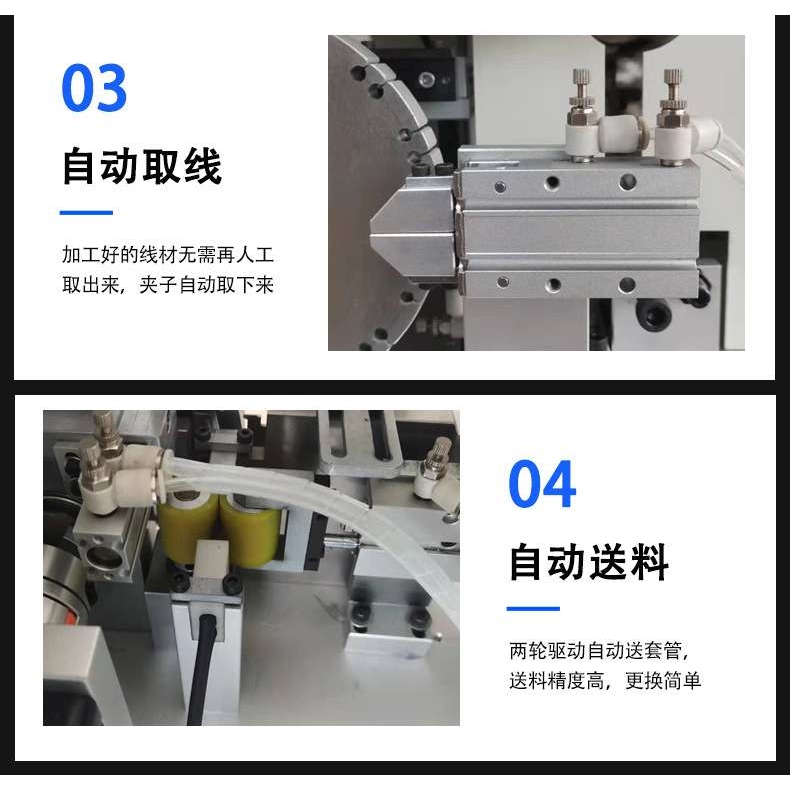 03

自动取线

加工好的线材无需再人工取出来，夹子自动取下来

04

自动送料

两轮驱动自动送套管，送料精度高，更换简单