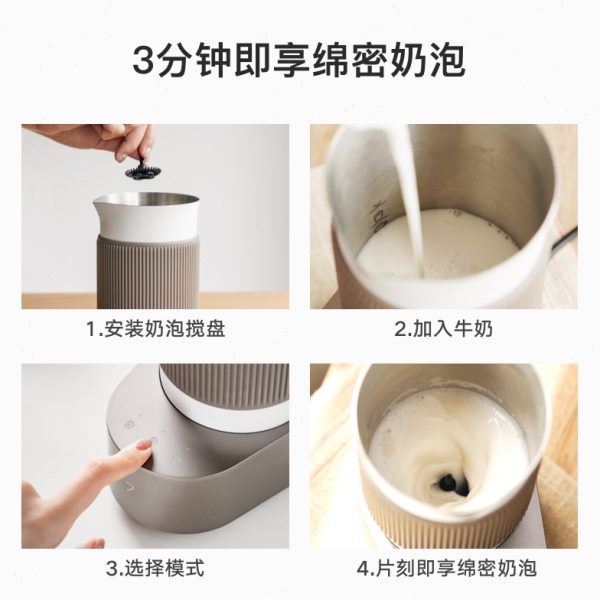 3分钟即享绵密奶泡

1.安装奶泡搅盘

2.加入牛奶

3.选择模式

4.片刻即享绵密奶泡