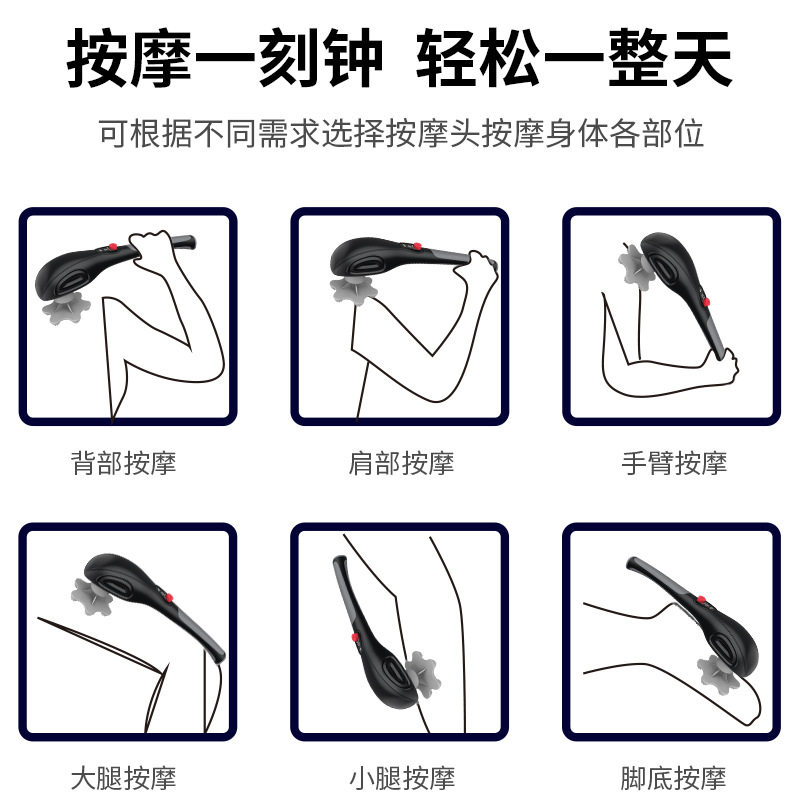 按摩一刻钟 轻松一整天

可根据不同需求选择按摩头按摩身体各部位

背部按摩

肩部按摩

手臂按摩

大腿按摩

小腿按摩

脚底按摩