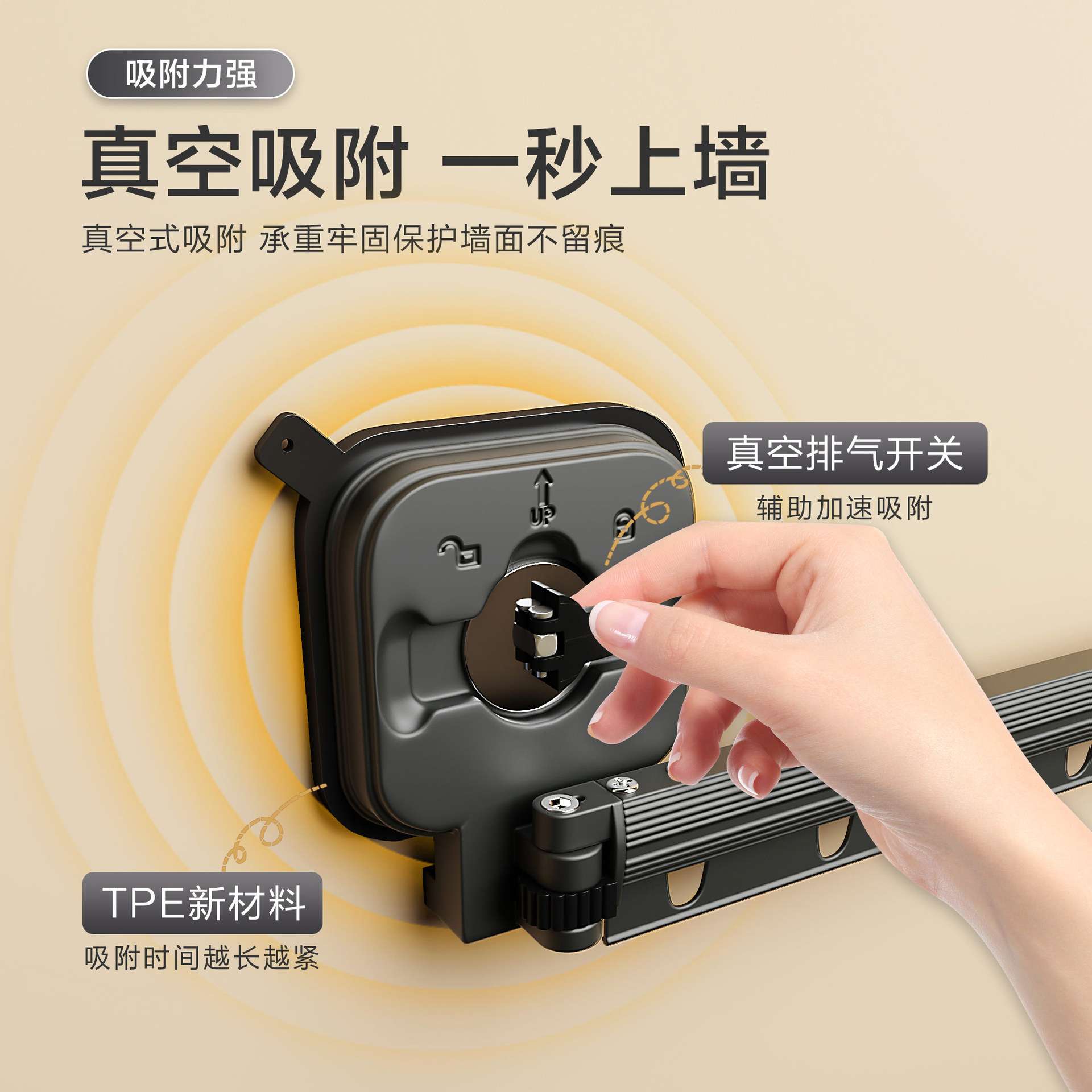 吸附力强

真空吸附 一秒上墙

真空式吸附 承重牢固保护墙面不留痕

UP

真空排气开关

辅助加速吸附

TPE新材料

吸附时间越长越紧