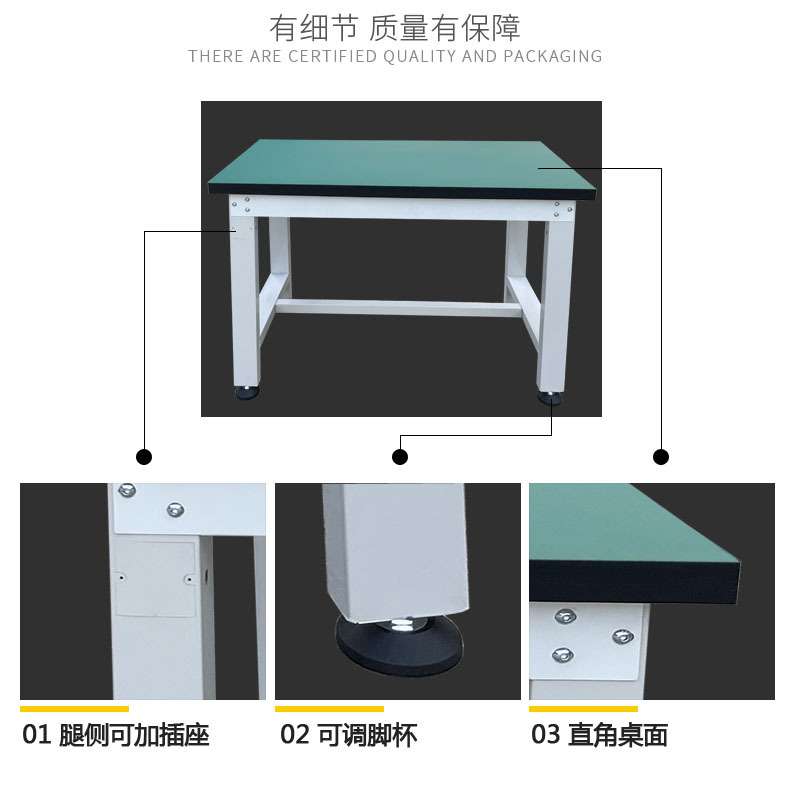 有细节 质量有保障
THERE ARE CERTIFIED QUALITY AND PACKAGING

01 腿侧可加插座

02 可调脚杯

03 直角桌面