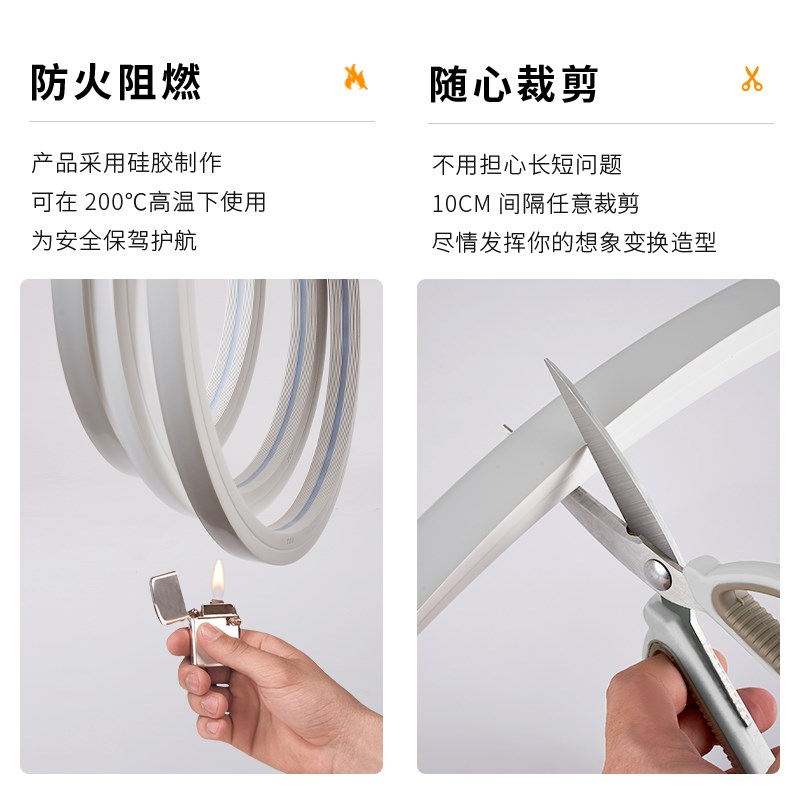 防火阻燃

产品采用硅胶制作
可在 200°C高温下使用
为安全保驾护航

随心裁剪

不用担心长短问题
10CM 间隔任意裁剪
尽情发挥你的想象变换造型