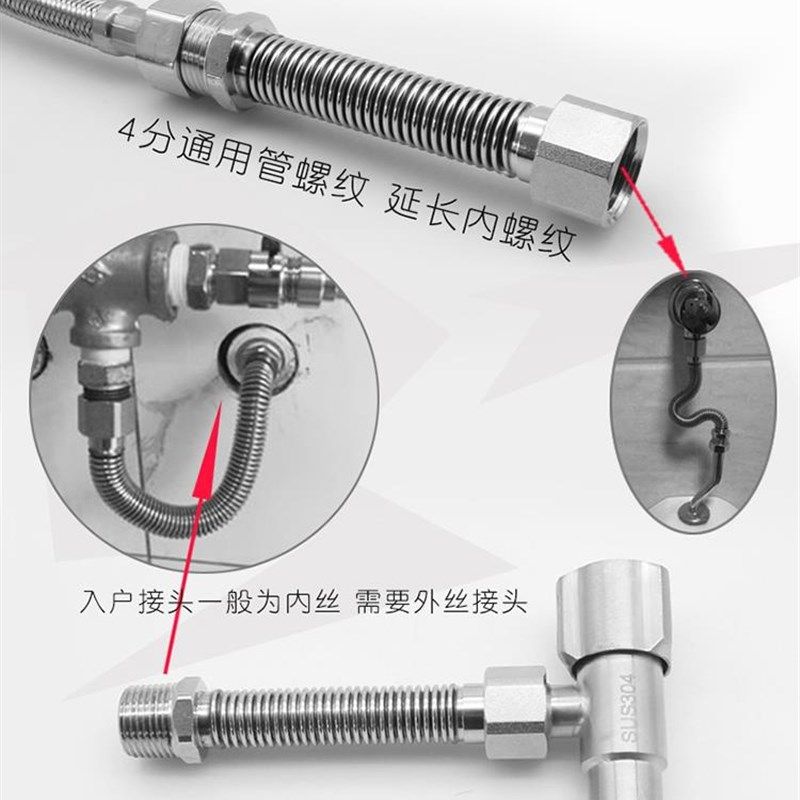 4分通用管螺纹 延长内螺纹

入户接头一般为内丝 需要外丝接头

SUS304