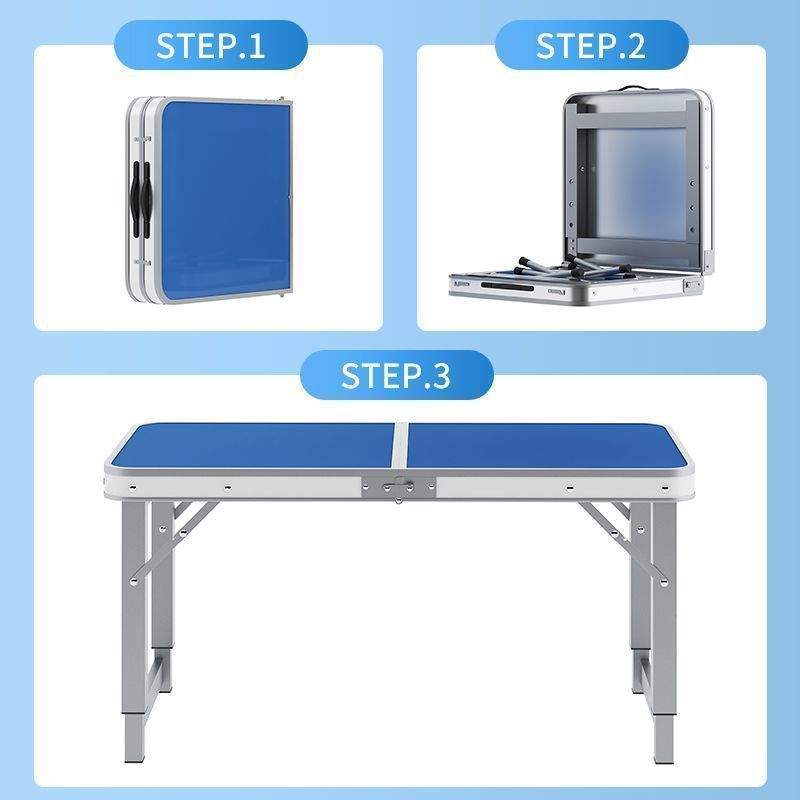 STEP.1

STEP.2

STEP.3