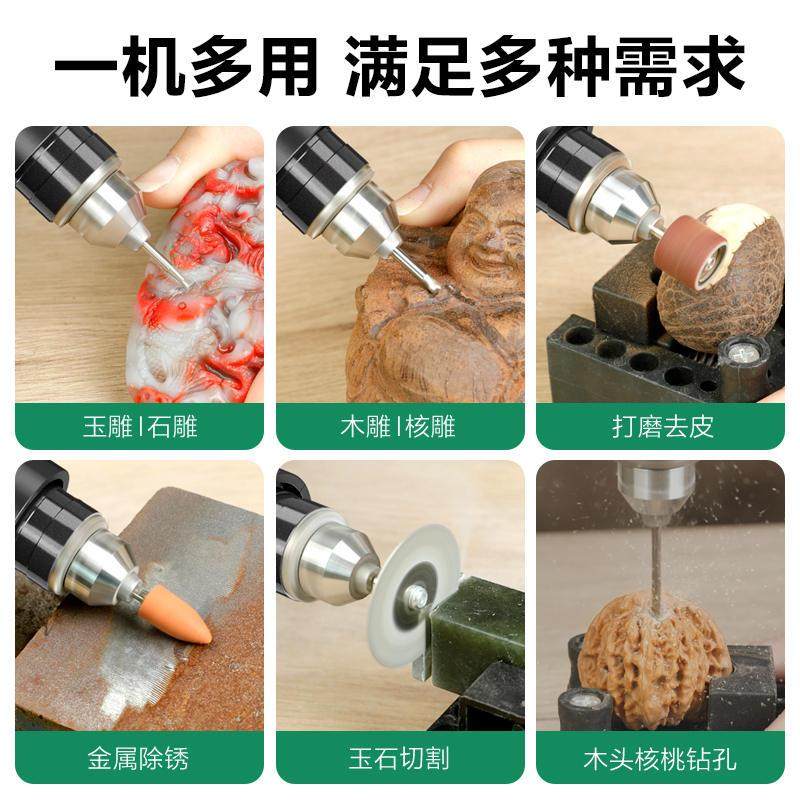 一机多用 满足多种需求

玉雕 | 石雕

木雕 | 核雕

打磨去皮

金属除锈

玉石切割

木头核桃钻孔