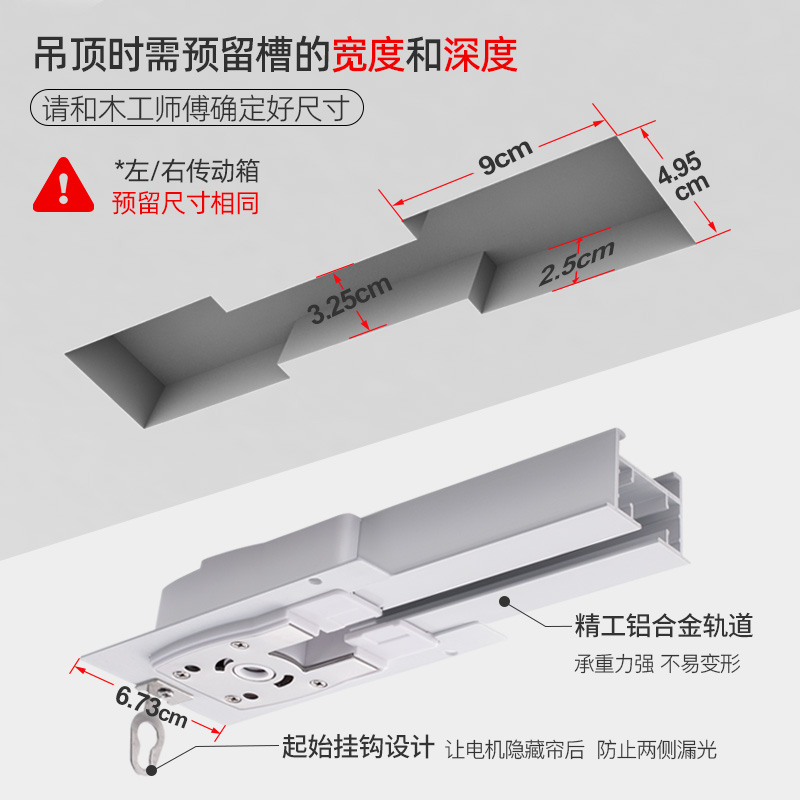 吊顶时需预留槽的宽度和深度

请和木工师傅确定好尺寸

*左/右传动箱
预留尺寸相同

9cm

4.95 cm

2.5cm

3.25cm

精工铝合金轨道
承重力强 不易变形

6.73cm

起始挂钩设计 让电机隐藏帘后 防止两侧漏光