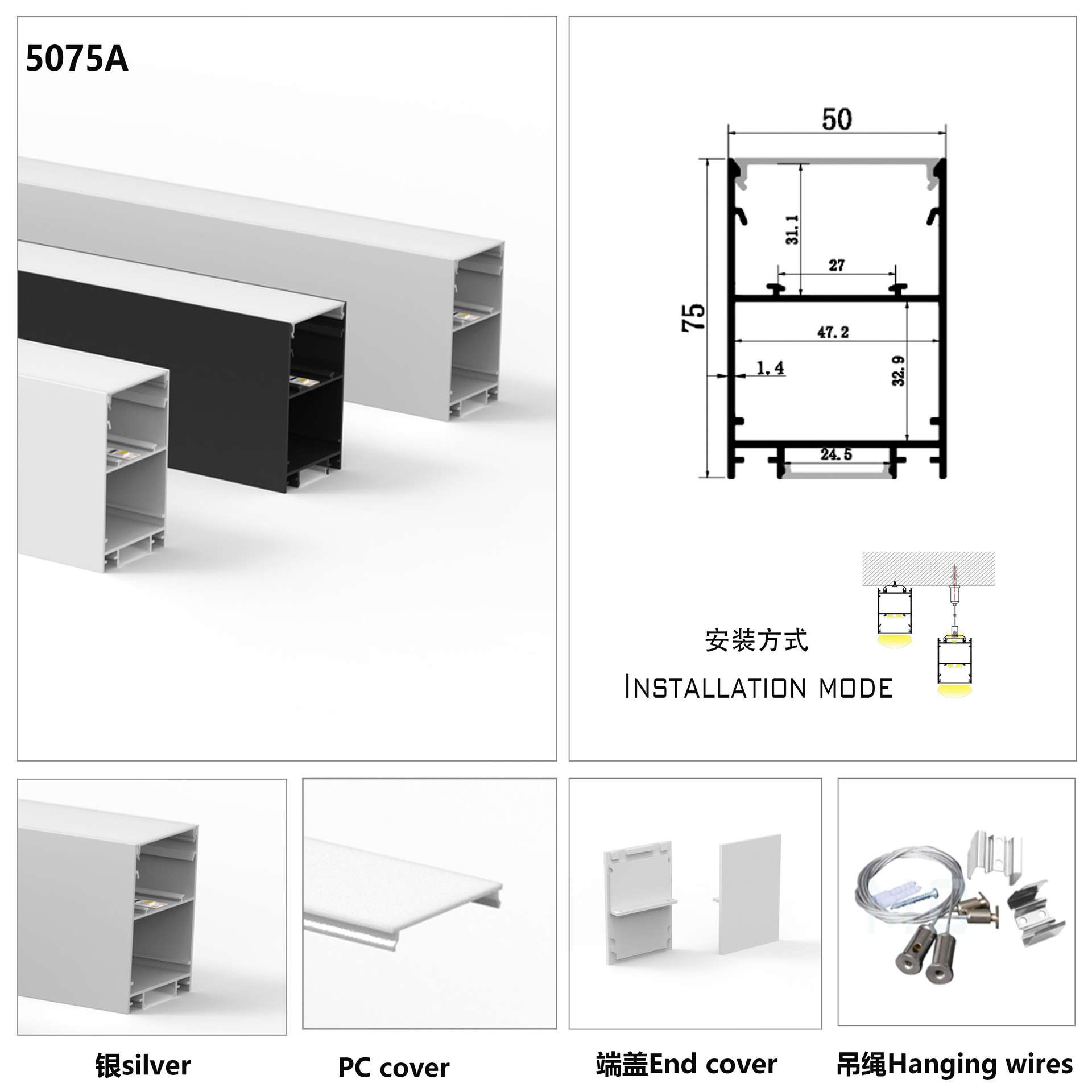 5075A

50

75

31.1

27

47.2

1.4

32.9

24.5

安装方式

INSTALLATION MODE

银silver

PC cover

端盖End cover

吊绳Hanging wires