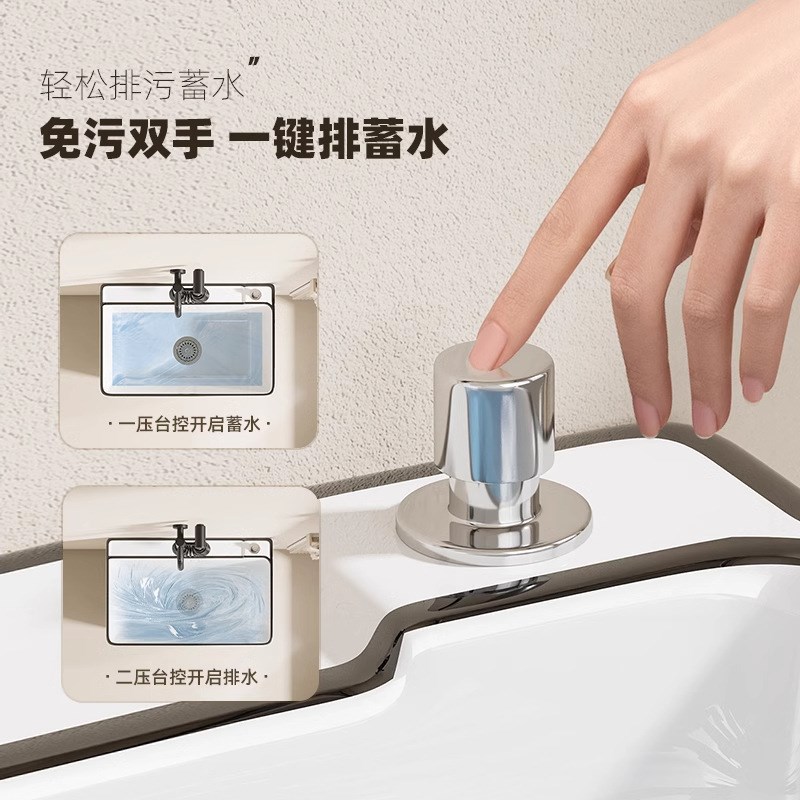 轻松排污蓄水”

免污双手 一键排蓄水

· 一压台控开启蓄水 ·

· 二压台控开启排水 ·