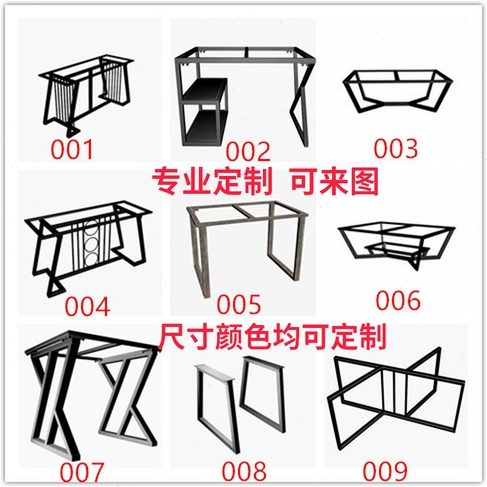 001
002
003
专业定制 可来图
004
005
006
尺寸颜色均可定制
007
008
009