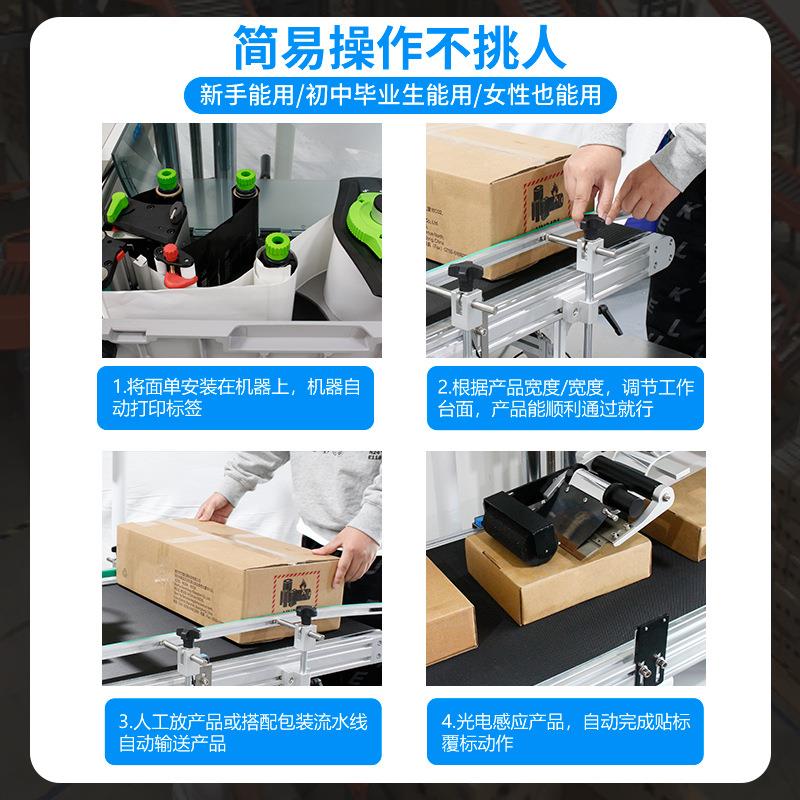 简易操作不挑人

新手能用/初中毕业生能用/女性也能用

1.将面单安装在机器上，机器自动打印标签

2.根据产品宽度/宽度，调节工作台面，产品能顺利通过就行

3.人工放产品或搭配包装流水线自动输送产品

4.光电感应产品，自动完成贴标覆标动作