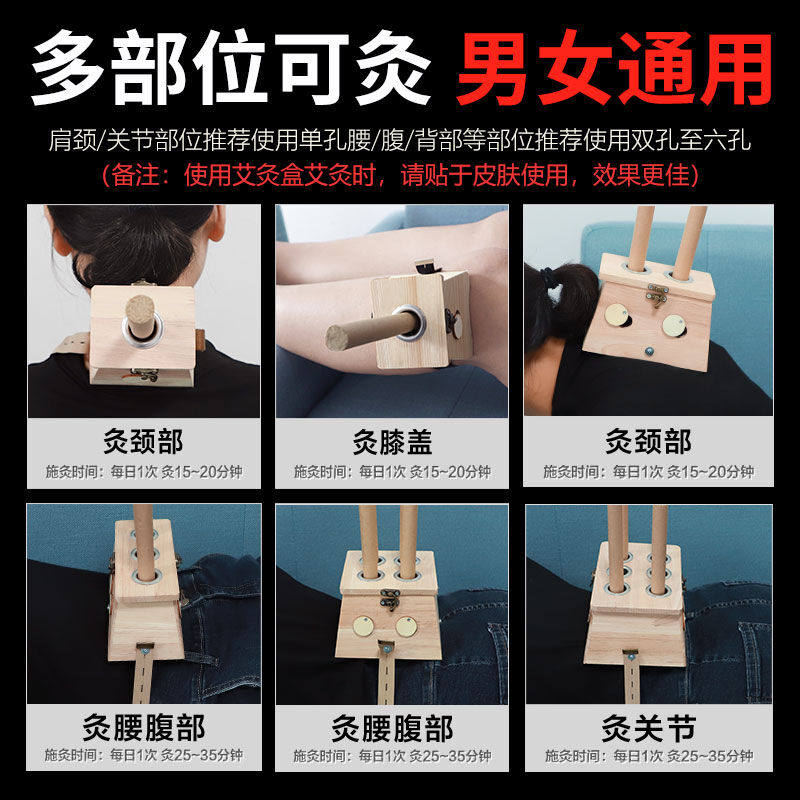 多部位可灸 男女通用

肩颈/关节部位推荐使用单孔腰/腹/背部等部位推荐使用双孔至六孔

(备注：使用艾灸盒艾灸时，请贴于皮肤使用，效果更佳)

灸颈部
施灸时间：每日1次 灸15~20分钟

灸膝盖
施灸时间：每日1次 灸15~20分钟

灸颈部
施灸时间：每日1次 灸15~20分钟

灸腰腹部
施灸时间：每日1次 灸25~35分钟

灸腰腹部
施灸时间：每日1次 灸25~35分钟

灸关节
施灸时间：每日1次 灸25~35分钟