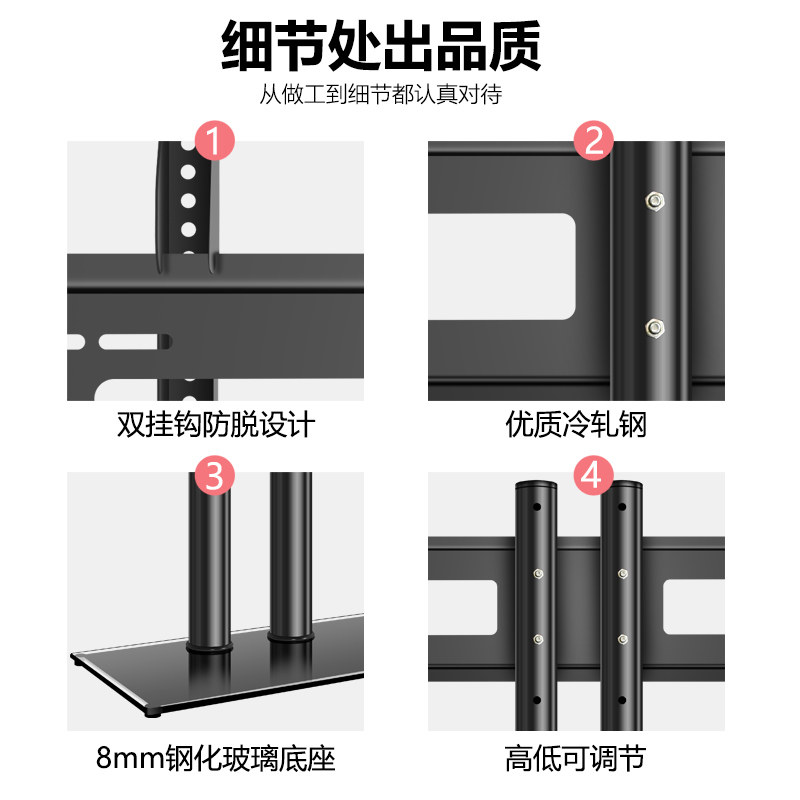 细节处出品质
从做工到细节都认真对待

1
双挂钩防脱设计

2
优质冷轧钢

3
8mm钢化玻璃底座

4
高低可调节