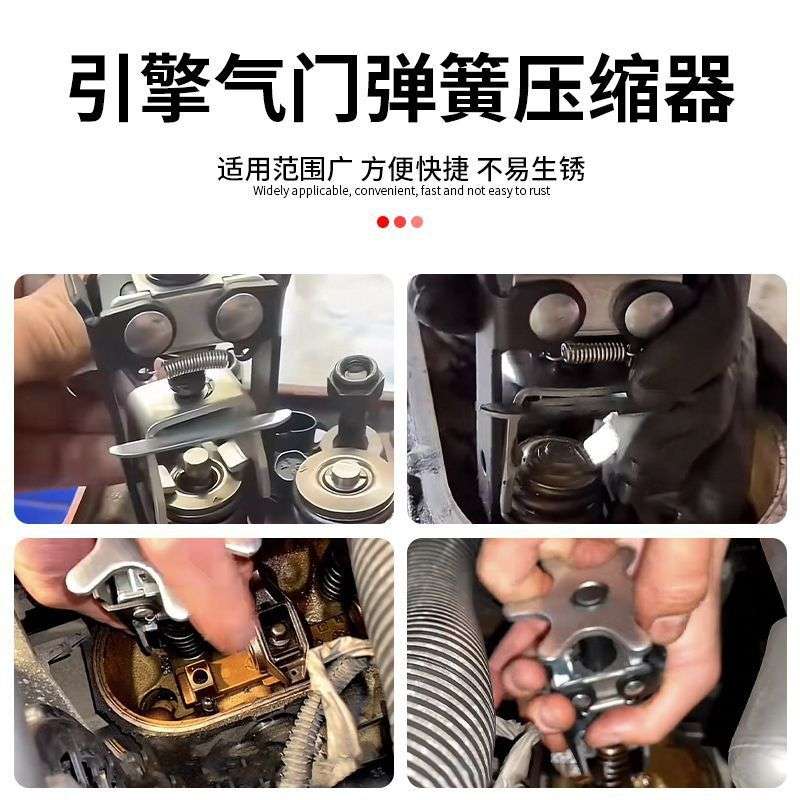 引擎气门弹簧压缩器

适用范围广 方便快捷 不易生锈
Widely applicable, convenient, fast and not easy to rust