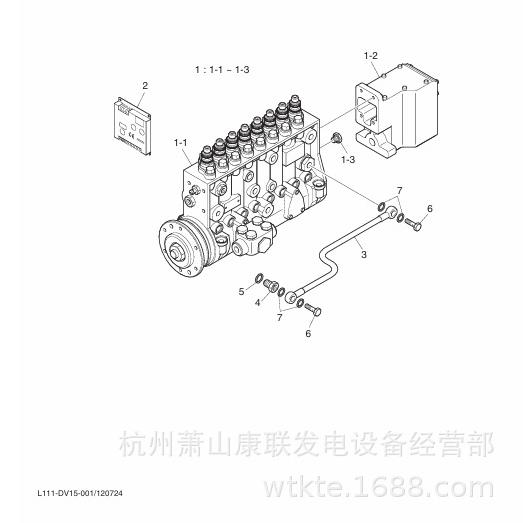 1 : 1-1 – 1-3

1-2

2

1-1

1-3

7

6

3

5

4

7

6

杭州萧山康联发电设备经营部

wtkte.1688.com

L111-DV15-001/120724