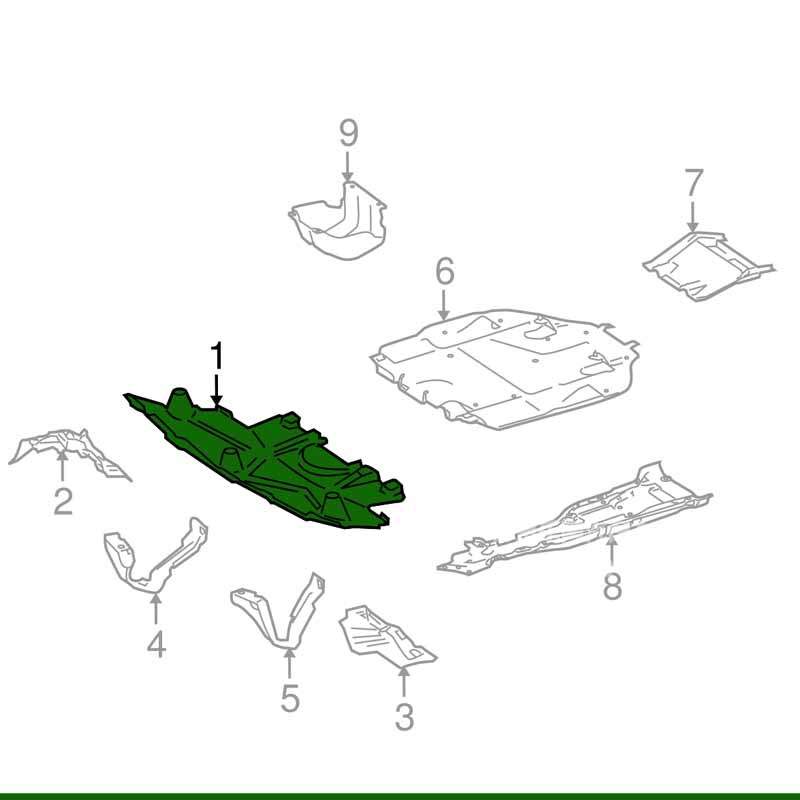 9
7
6
1
2
8
4
5
3