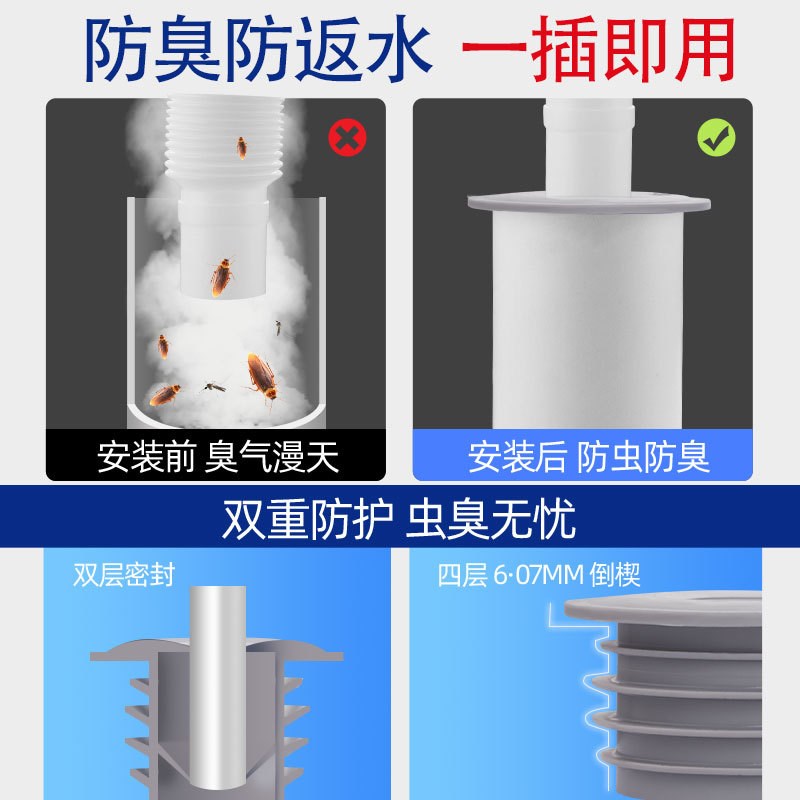 防臭防返水 一插即用

安装前 臭气漫天

安装后 防虫防臭

双重防护 虫臭无忧

双层密封

四层 6·07MM 倒楔